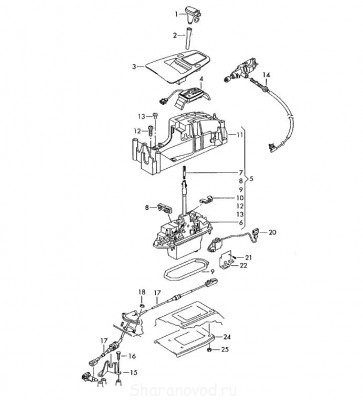 1
2
3
4
14
13
12
11
7
8
9
10
12
13
6
5
8
20
21
22
9
18
17
24
25
17
16
15
Sharanovod.ru