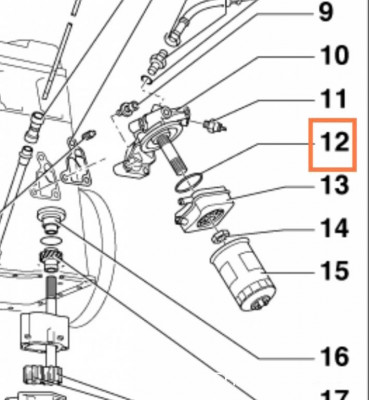 9
10
11
12
13
14
15
16
17