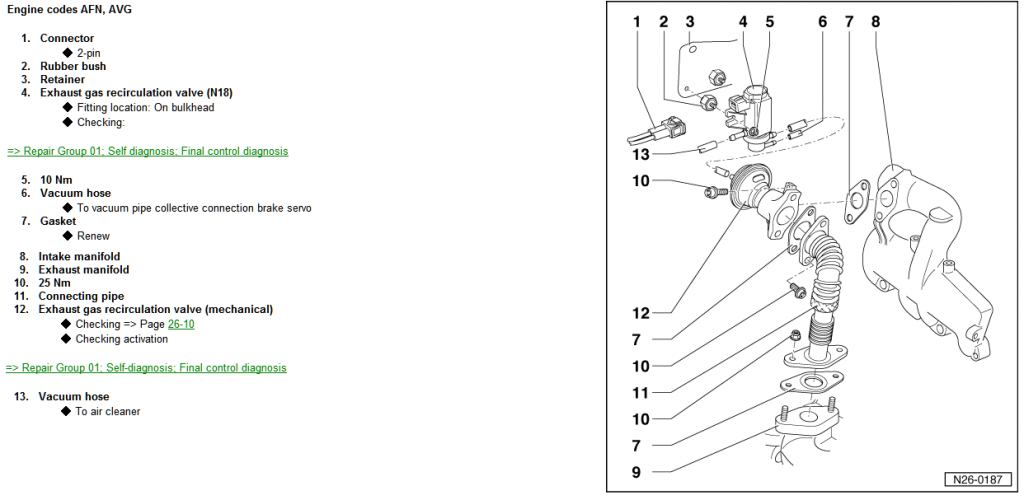 Engine codes AFN, AVG

1. Connector
◆ 2-pin
2. Rubber bush
3. Retainer
4. Exhaust gas recirculation valve (N18)
◆ Fitting location: On bulkhead
◆ Checking:

=> Repair Group 01; Self diagnosis; Final control diagnosis

5. 10 Nm
6. Vacuum hose
◆ To vacuum pipe collective connection brake servo
7. Gasket
◆ Renew
8. Intake manifold
9. Exhaust manifold
10. 25 Nm
11. Connecting pipe
12. Exhaust gas recirculation valve (mechanical)
◆ Checking => Page 26-10
◆ Checking activation

=> Repair Group 01; Self-diagnosis; Final control diagnosis

13. Vacuum hose
◆ To air cleaner

1 2 3 4 5 6 7 8
13
10
12
7
10
11
10
7
9
N26-0187