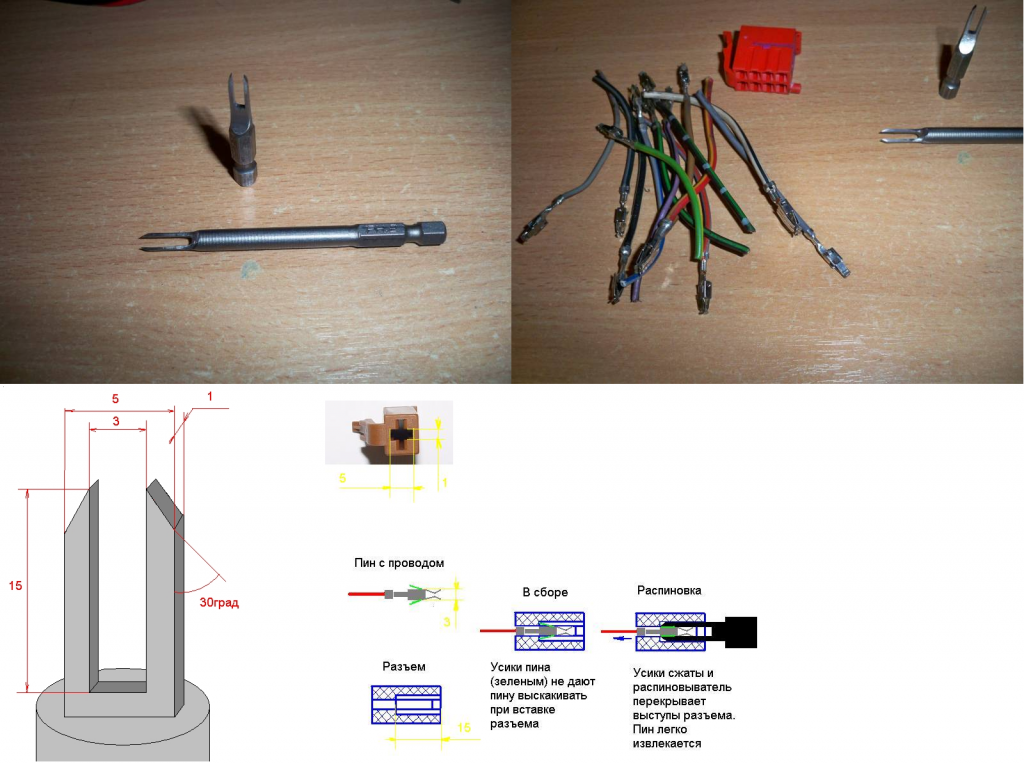 5
3
1
15
30град

5
1

Пин с проводом
3

В сборе

Распиновка

Разъем
15

Усики пина (зеленым) не дают пину выскакивать при вставке разъема

Усики сжаты и распиновыватель перекрывает выступы разъема. Пин легко извлекается