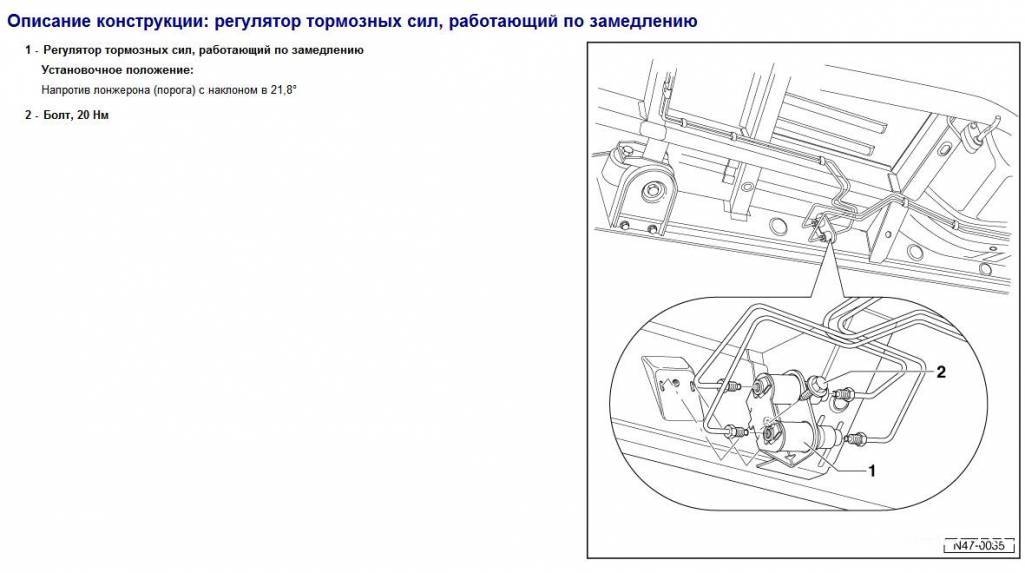 Описание конструкции: регулятор тормозных сил, работающий по замедлению

1 - Регулятор тормозных сил, работающий по замедлению

Установочное положение:

Напротив лонжерона (порога) с наклоном в 21,8°

2 - Болт, 20 Нм

2

1

N47-0035