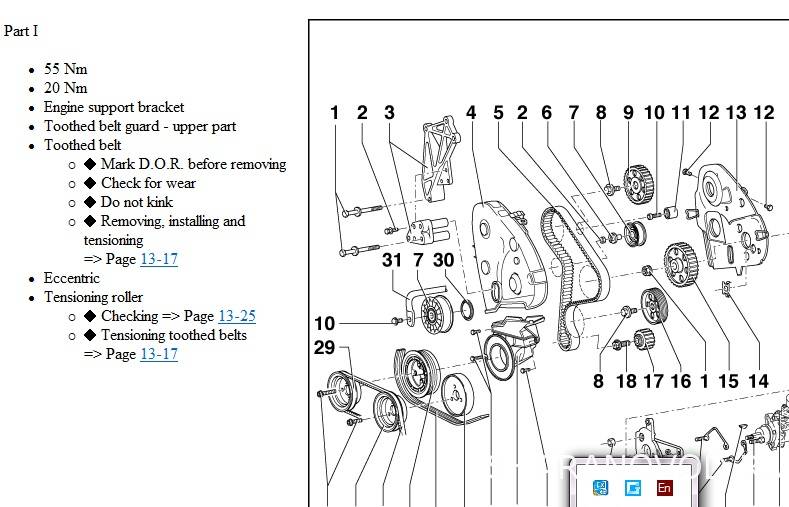 Part I

- 55 Nm
- 20 Nm
- Engine support bracket
- Toothed belt guard - upper part
- Toothed belt
  - ◆ Mark D.O.R. before removing
  - ◆ Check for wear
  - ◆ Do not kink
  - ◆ Removing, installing and tensioning => Page 13-17
- Eccentric
- Tensioning roller
  - ◆ Checking => Page 13-25
  - ◆ Tensioning toothed belts => Page 13-17

1 2 3 4 5 2 6 7 8 9 10 11 12 13 12
31 7 30
10
29
8 18 17 16 1 15 14

En